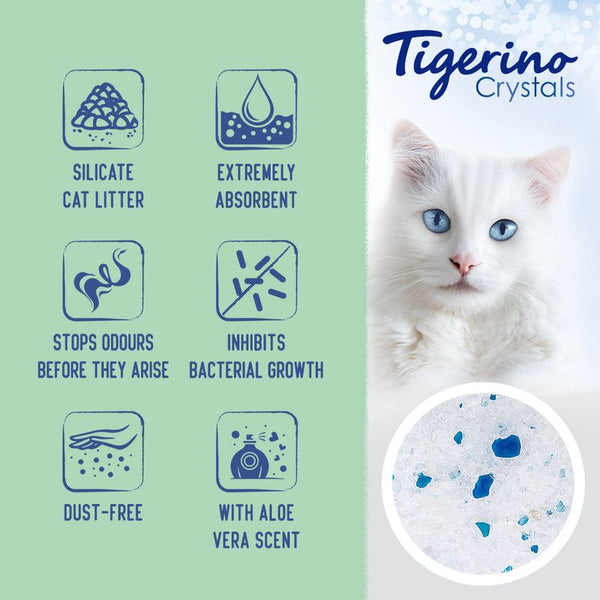 SILICATE CAT LITTER

EXTREMELY ABSORBENT

STOPS ODOURS BEFORE THEY ARISE

INHIBITS BACTERIAL GROWTH

DUST-FREE

WITH ALOE VERA SCENT

Tigerino Crystals