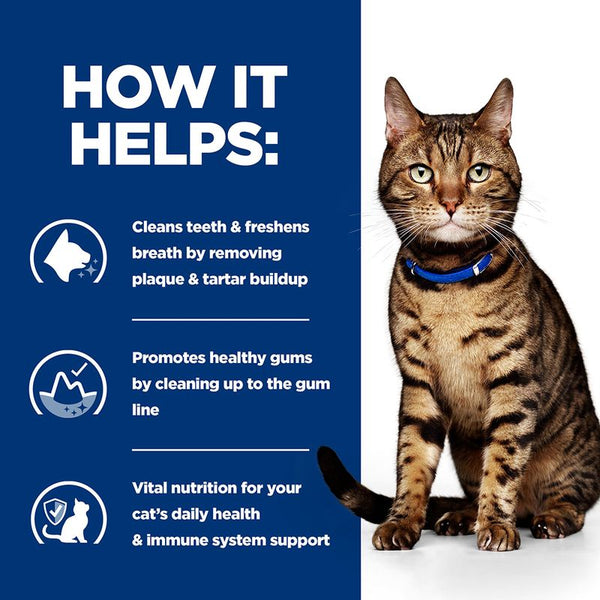 HOW IT HELPS:

Cleans teeth & freshens breath by removing plaque & tartar buildup

Promotes healthy gums by cleaning up to the gum line

Vital nutrition for your cat's daily health & immune system support